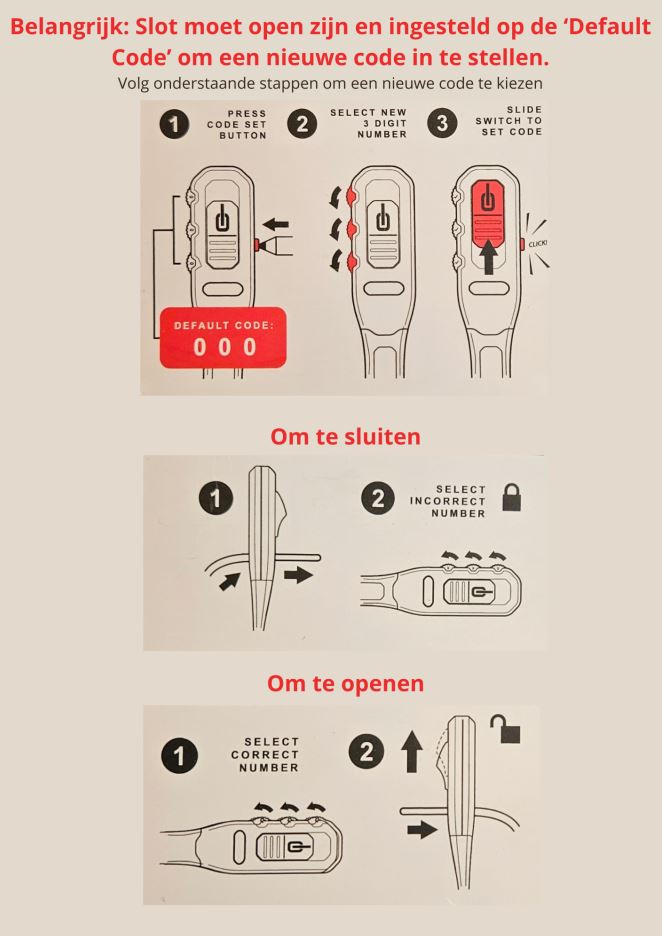 Belangrijk: Slot moet open zijn en ingesteld op de 'Default Code' om een nieuwe code in te stellen.
Volg onderstaande stappen om een nieuwe code te kiezen

1 PRESS CODE SET BUTTON
2 SELECT NEW 3 DIGIT NUMBER
3 SLIDE SWITCH TO SET CODE

CLICK!

DEFAULT CODE:
0 0 0

Om te sluiten

1
2 SELECT INCORRECT NUMBER

Om te openen

1 SELECT CORRECT NUMBER
2